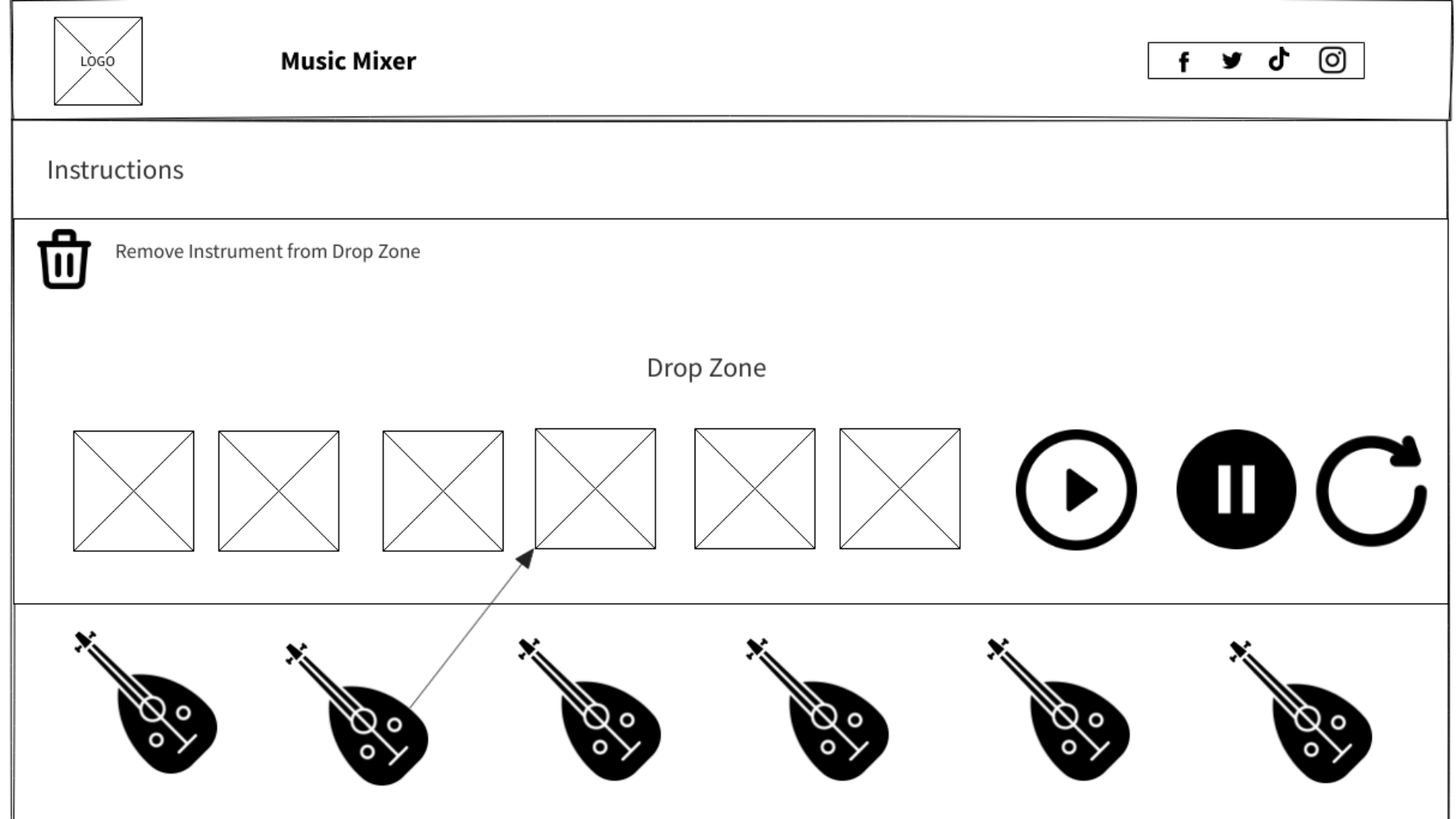 LOGO

Music Mixer

Instructions

Remove Instrument from Drop Zone

Drop Zone